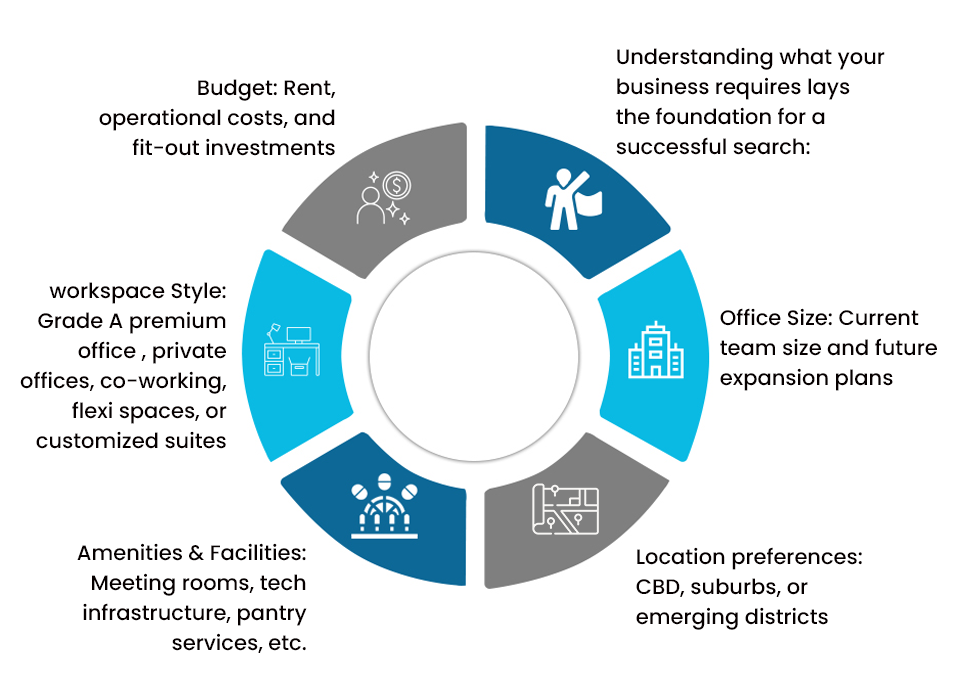 Understanding what your business requires lays the foundation for a successful search:

Office Size: Current team size and future expansion plans

Location preferences: CBD, suburbs, or emerging districts

Amenities & Facilities: Meeting rooms, tech infrastructure, pantry services, etc.

workspace Style: Grade A premium office , private offices, co-working, flexi spaces, or customized suites

Budget: Rent, operational costs, and fit-out investments